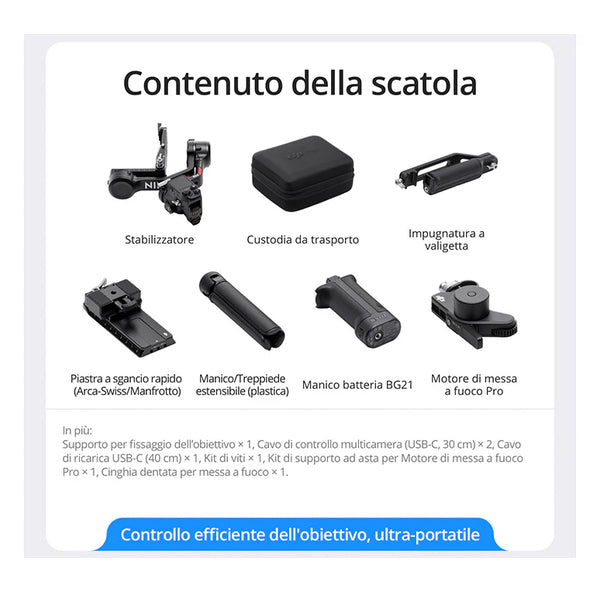 Contenuto della scatola

Stabilizzatore

Custodia da trasporto

Impugnatura a valigetta

Piastra a sgancio rapido (Arca-Swiss/Manfrotto)

Manico/Treppiede estensibile (plastica)

Manico batteria BG21

Motore di messa a fuoco Pro

In più:
Supporto per fissaggio dell'obiettivo × 1, Cavo di controllo multicamera (USB-C, 30 cm) × 2, Cavo di ricarica USB-C (40 cm) × 1, Kit di viti × 1, Kit di supporto ad asta per Motore di messa a fuoco Pro × 1, Cinghia dentata per messa a fuoco × 1.

Controllo efficiente dell'obiettivo, ultra-portatile